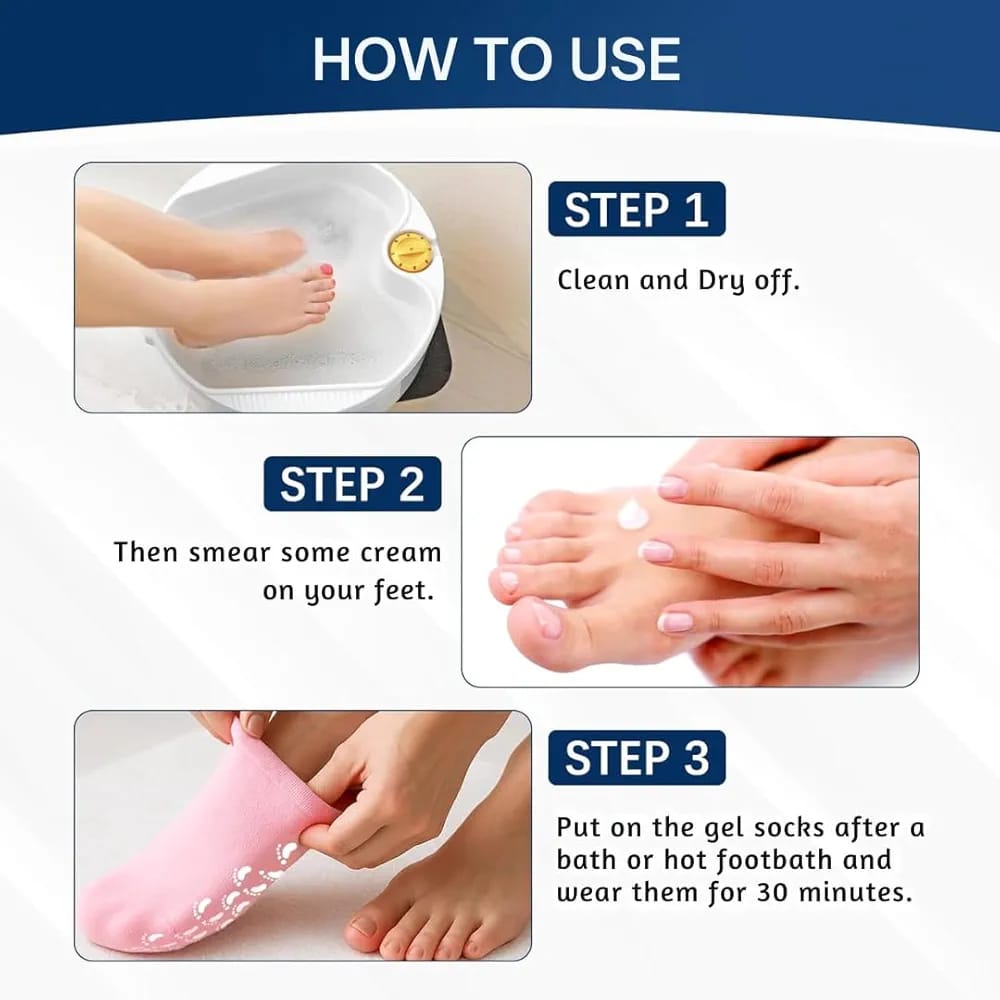 HOW TO USE

STEP 1

Clean and Dry off.

STEP 2

Then smear some cream on your feet.

STEP 3

Put on the gel socks after a bath or hot footbath and wear them for 30 minutes.